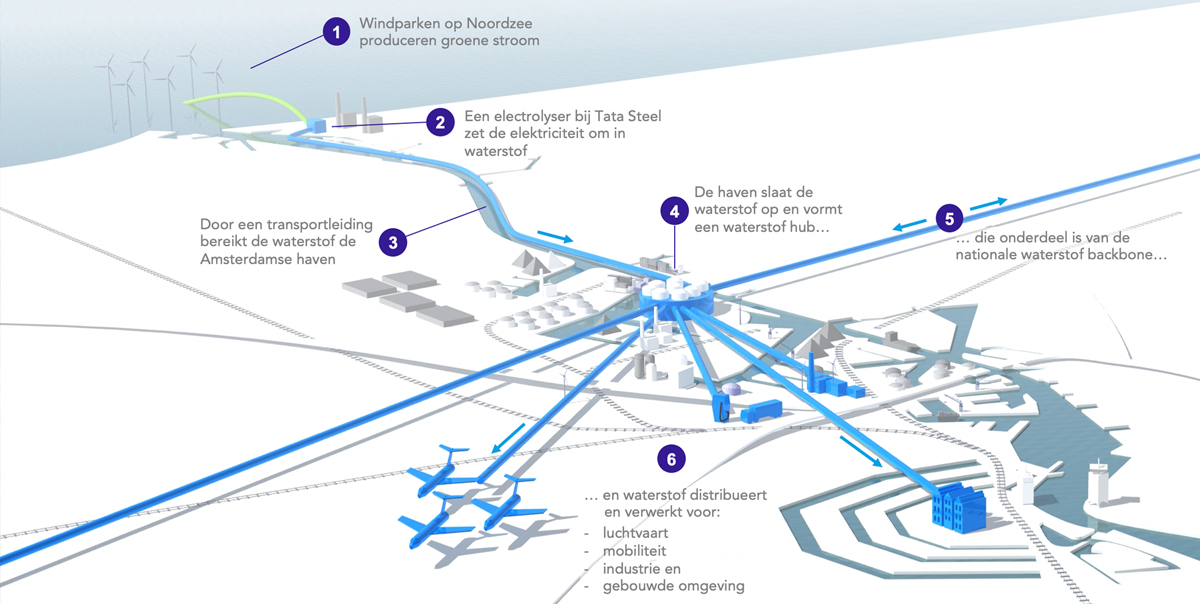 1
Windparken op Noordzee produceren groene stroom

2
Een electrolyser bij Tata Steel zet de elektriciteit om in waterstof

3
Door een transportleiding bereikt de waterstof de Amsterdamse haven

4
De haven slaat de waterstof op en vormt een waterstof hub…

5
… die onderdeel is van de nationale waterstof backbone…

6
… en waterstof distribueert en verwerkt voor:
- luchtvaart
- mobiliteit
- industrie en
- gebouwde omgeving